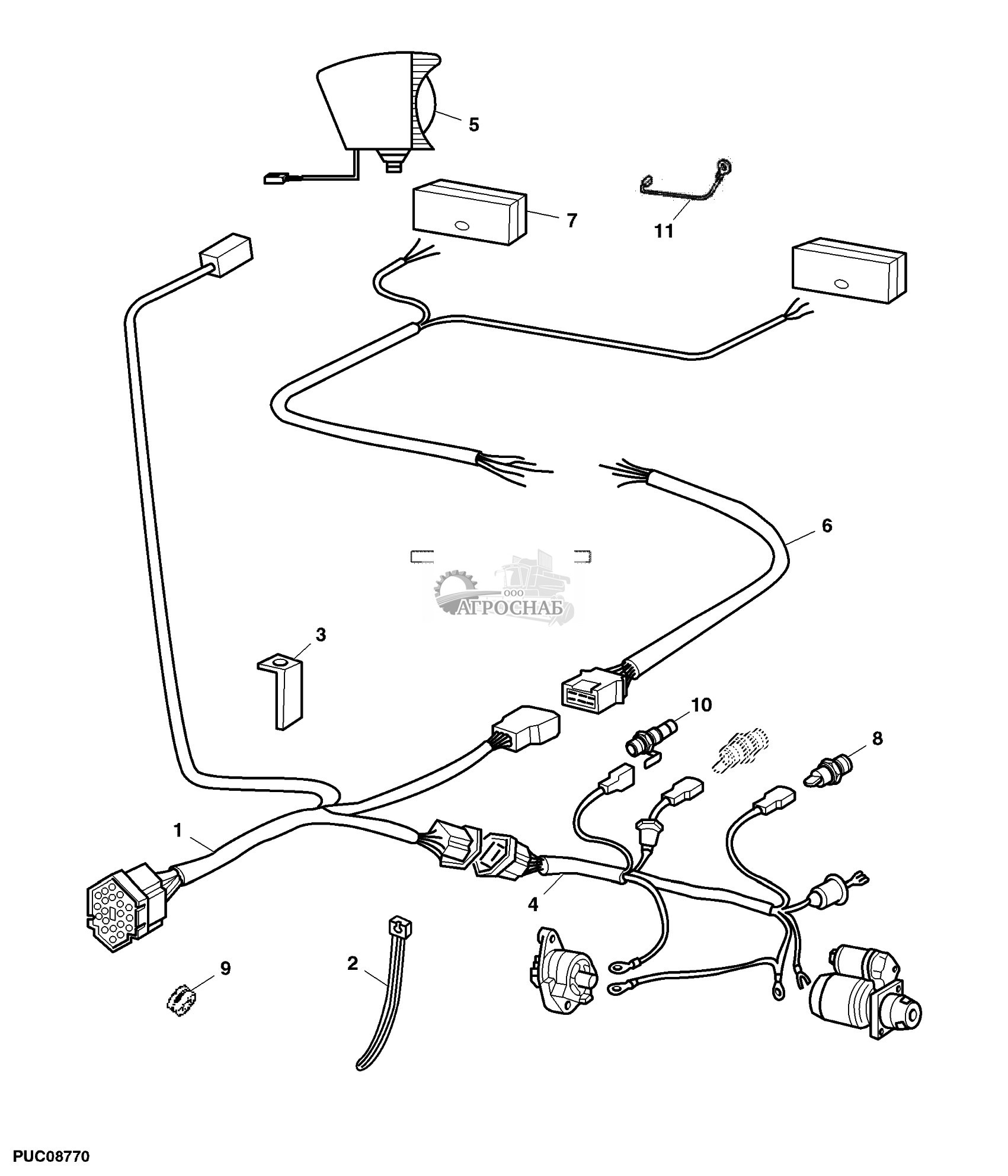 5

7

11

6

ООО
АГРОСНАБ

3

10

8

1

4

9

2

PUC08770